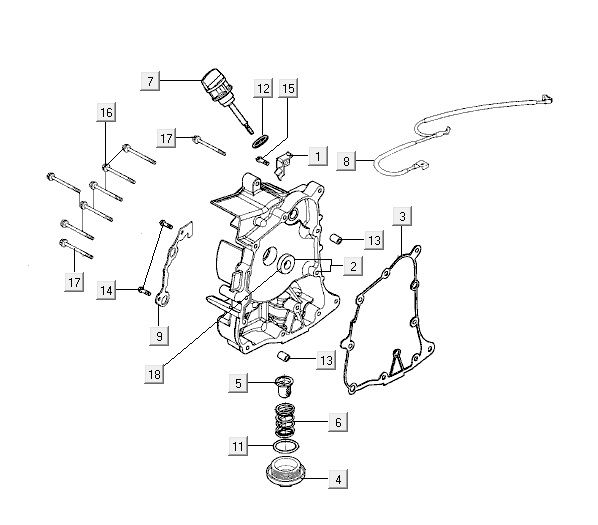 7
12
15
16
17
1
8
3
13
2
17
14
9
18
13
5
6
11
4